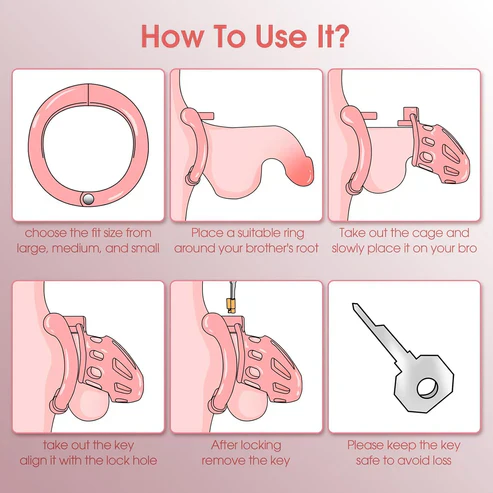 How To Use It?

choose the fit size from large, medium, and small

Place a suitable ring around your brother's root

Take out the cage and slowly place it on your bro

take out the key align it with the lock hole

After locking remove the key

Please keep the key safe to avoid loss